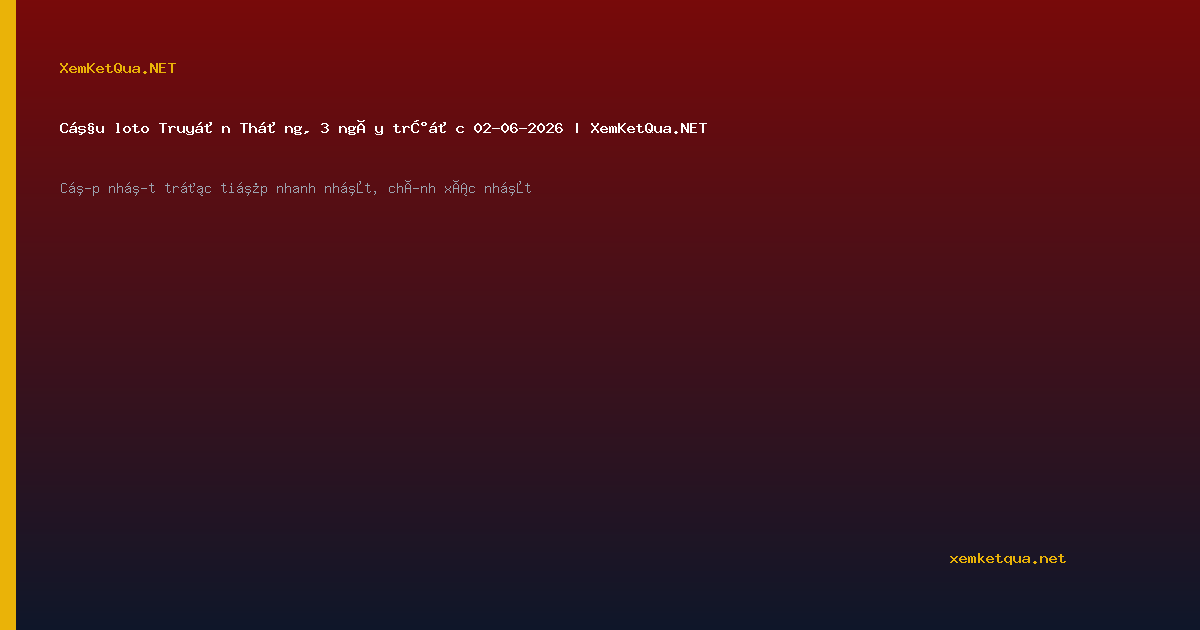 XemKetQua.NET

Cáş§u loto Truyáť n Tháť ng, 3 ngĂ y trĆ°áť c 02-06-2026 | XemKetQua.NET

Cáş­p nháş­t tráťąc tiáşżp nhanh nháşĽt, chĂ­nh xĂĄc nháşĽt

xemketqua.net